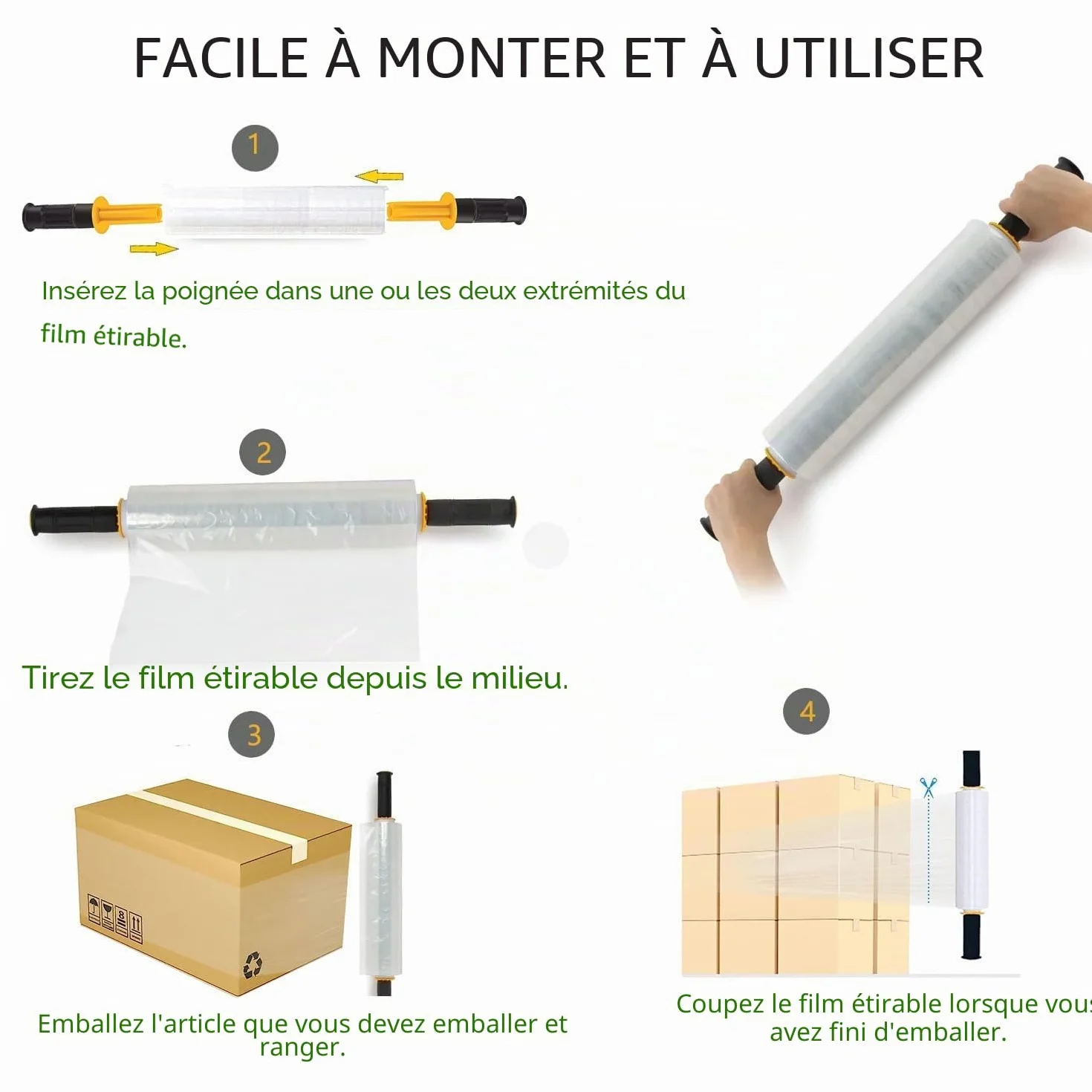 FACILE À MONTER ET À UTILISER

1

Insérez la poignée dans une ou les deux extrémités du film étirable.

2

Tirez le film étirable depuis le milieu.

3

Emballez l'article que vous devez emballer et ranger.

4

Coupez le film étirable lorsque vous avez fini d'emballer.